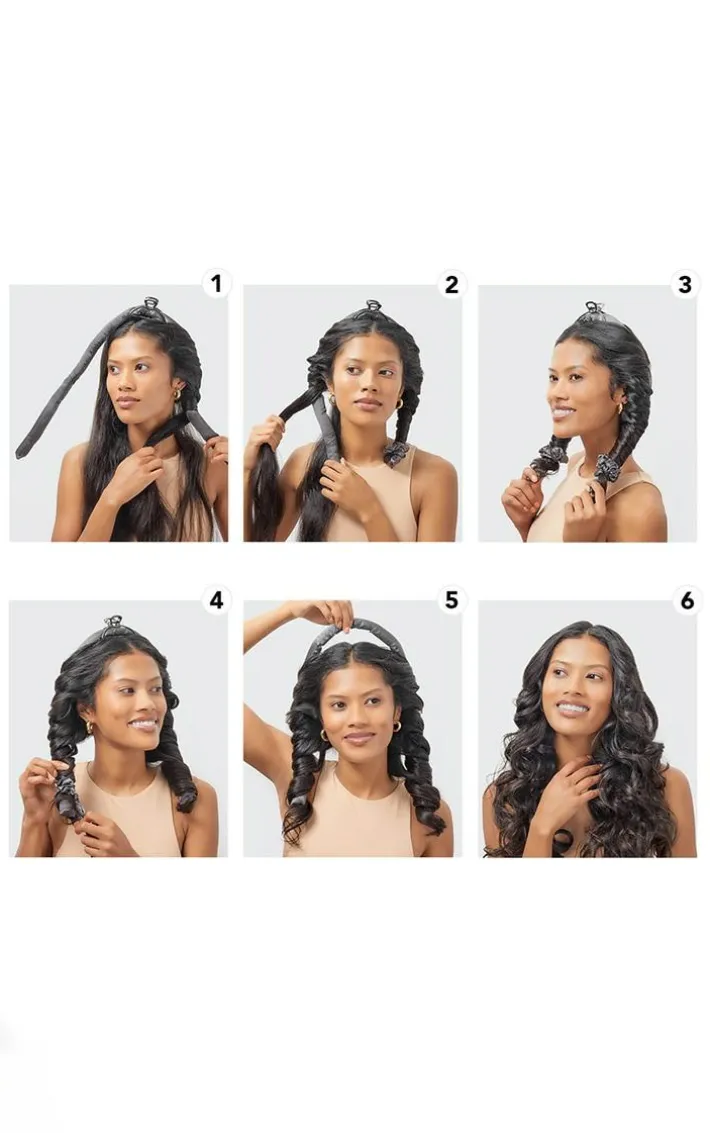 1
2
3
4
5
6