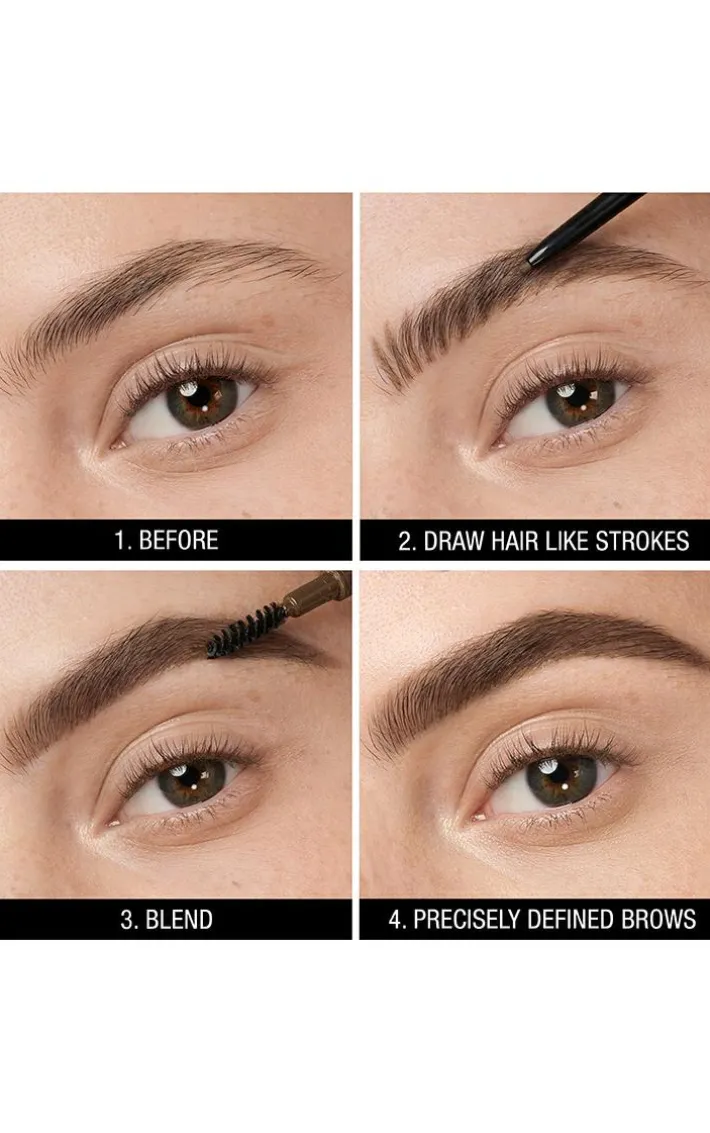 1. BEFORE

2. DRAW HAIR LIKE STROKES

3. BLEND

4. PRECISELY DEFINED BROWS